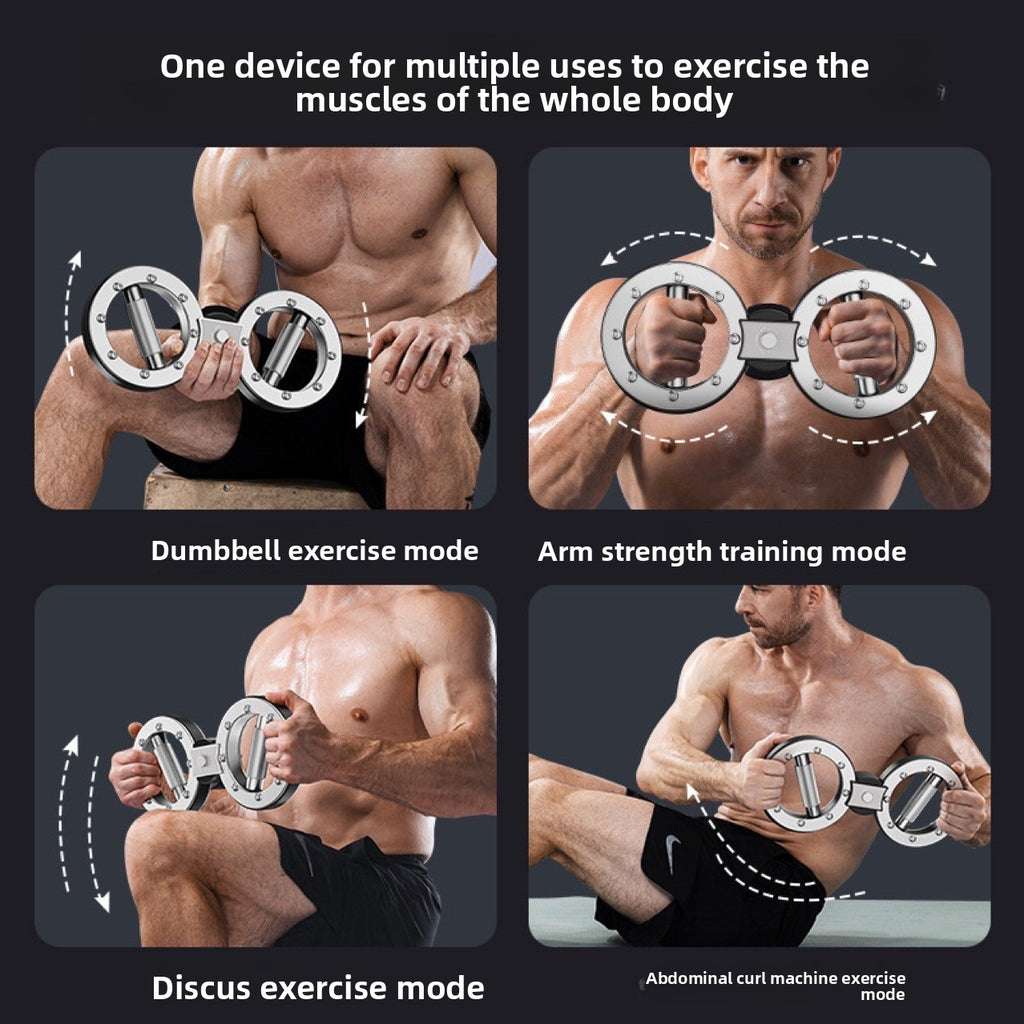 One device for multiple uses to exercise the muscles of the whole body

Dumbbell exercise mode

Arm strength training mode

Discus exercise mode

Abdominal curl machine exercise mode